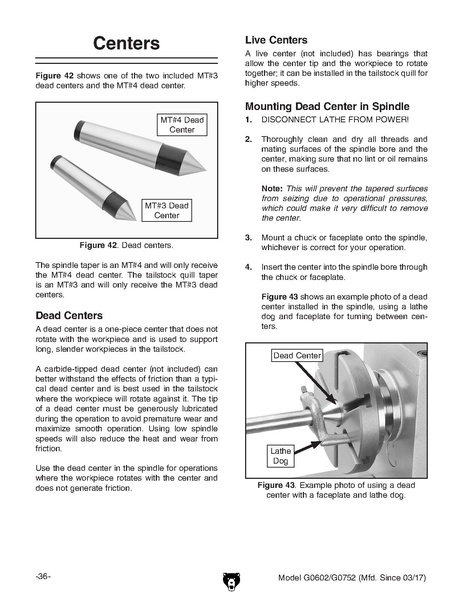 Centers

Figure 42 shows one of the two included MT#3 dead centers and the MT#4 dead center.

MT#4 Dead Center

MT#3 Dead Center

Figure 42. Dead centers.

The spindle taper is an MT#4 and will only receive the MT#4 dead center. The tailstock quill taper is an MT#3 and will only receive the MT#3 dead centers.

Dead Centers

A dead center is a one-piece center that does not rotate with the workpiece and is used to support long, slender workpieces in the tailstock.

A carbide-tipped dead center (not included) can better withstand the effects of friction than a typical dead center and is best used in the tailstock where the workpiece will rotate against it. The tip of a dead center must be generously lubricated during the operation to avoid premature wear and maximize smooth operation. Using low spindle speeds will also reduce the heat and wear from friction.

Use the dead center in the spindle for operations where the workpiece rotates with the center and does not generate friction.

Live Centers

A live center (not included) has bearings that allow the center tip and the workpiece to rotate together; it can be installed in the tailstock quill for higher speeds.

Mounting Dead Center in Spindle

1. DISCONNECT LATHE FROM POWER!

2. Thoroughly clean and dry all threads and mating surfaces of the spindle bore and the center, making sure that no lint or oil remains on these surfaces.

Note: This will prevent the tapered surfaces from seizing due to operational pressures, which could make it very difficult to remove the center.

3. Mount a chuck or faceplate onto the spindle, whichever is correct for your operation.

4. Insert the center into the spindle bore through the chuck or faceplate.

Figure 43 shows an example photo of a dead center installed in the spindle, using a lathe dog and faceplate for turning between centers.

Dead Center

Lathe Dog

Figure 43. Example photo of using a dead center with a faceplate and lathe dog.

-36-

Model G0602/G0752 (Mfd. Since 03/17)