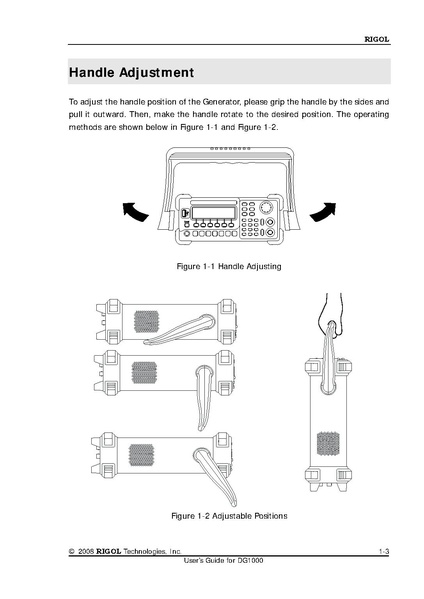 RIGOL

Handle Adjustment

To adjust the handle position of the Generator, please grip the handle by the sides and pull it outward. Then, make the handle rotate to the desired position. The operating methods are shown below in Figure 1-1 and Figure 1-2.

Figure 1-1 Handle Adjusting

Figure 1-2 Adjustable Positions

© 2008 RIGOL Technologies, Inc. 1-3

User's Guide for DG1000