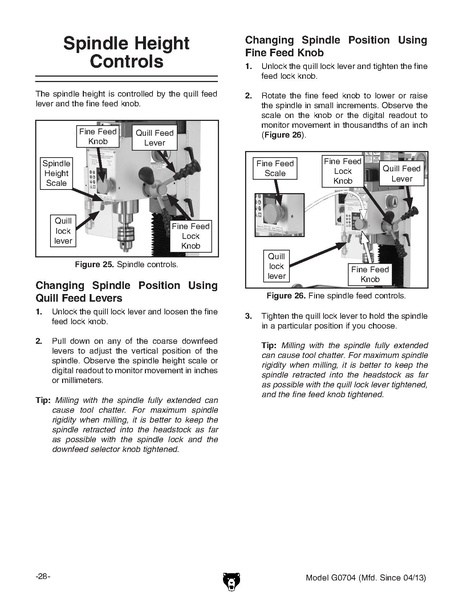 Spindle Height Controls

The spindle height is controlled by the quill feed lever and the fine feed knob.

Fine Feed Knob
Quill Feed Lever
Spindle Height Scale
Quill lock lever
Fine Feed Lock Knob

Figure 25. Spindle controls.

Changing Spindle Position Using Quill Feed Levers

1. Unlock the quill lock lever and loosen the fine feed lock knob.

2. Pull down on any of the coarse downfeed levers to adjust the vertical position of the spindle. Observe the spindle height scale or digital readout to monitor movement in inches or millimeters.

Tip: Milling with the spindle fully extended can cause tool chatter. For maximum spindle rigidity when milling, it is better to keep the spindle retracted into the headstock as far as possible with the spindle lock and the downfeed selector knob tightened.

Changing Spindle Position Using Fine Feed Knob

1. Unlock the quill lock lever and tighten the fine feed lock knob.

2. Rotate the fine feed knob to lower or raise the spindle in small increments. Observe the scale on the knob or the digital readout to monitor movement in thousandths of an inch (Figure 26).

Fine Feed Scale
Fine Feed Lock Knob
Quill Feed Lever
Quill lock lever
Fine Feed Knob

Figure 26. Fine spindle feed controls.

3. Tighten the quill lock lever to hold the spindle in a particular position if you choose.

Tip: Milling with the spindle fully extended can cause tool chatter. For maximum spindle rigidity when milling, it is better to keep the spindle retracted into the headstock as far as possible with the quill lock lever tightened, and the fine feed knob tightened.

-28-

Model G0704 (Mfd. Since 04/13)