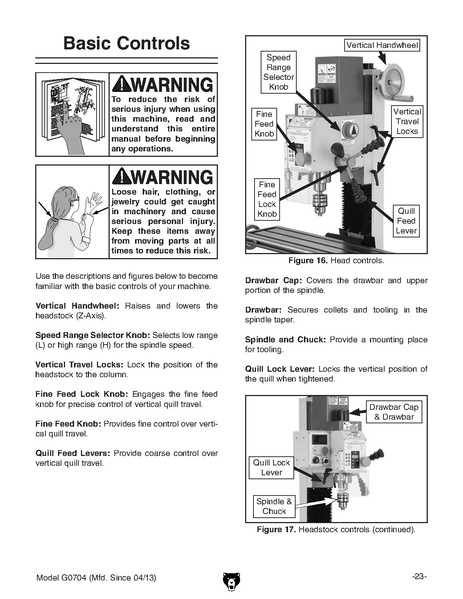 Basic Controls

WARNING
To reduce the risk of serious injury when using this machine, read and understand this entire manual before beginning any operations.

WARNING
Loose hair, clothing, or jewelry could get caught in machinery and cause serious personal injury. Keep these items away from moving parts at all times to reduce this risk.

Use the descriptions and figures below to become familiar with the basic controls of your machine.

Vertical Handwheel: Raises and lowers the headstock (Z-Axis).

Speed Range Selector Knob: Selects low range (L) or high range (H) for the spindle speed.

Vertical Travel Locks: Lock the position of the headstock to the column.

Fine Feed Lock Knob: Engages the fine feed knob for precise control of vertical quill travel.

Fine Feed Knob: Provides fine control over vertical quill travel.

Quill Feed Levers: Provide coarse control over vertical quill travel.

Vertical Handwheel
Speed Range Selector Knob
Fine Feed Knob
Vertical Travel Locks
Fine Feed Lock Knob
Quill Feed Lever

Figure 16. Head controls.

Drawbar Cap: Covers the drawbar and upper portion of the spindle.

Drawbar: Secures collets and tooling in the spindle taper.

Spindle and Chuck: Provide a mounting place for tooling.

Quill Lock Lever: Locks the vertical position of the quill when tightened.

Drawbar Cap & Drawbar
Quill Lock Lever
Spindle & Chuck

Figure 17. Headstock controls (continued).

Model G0704 (Mfd. Since 04/13)

-23-