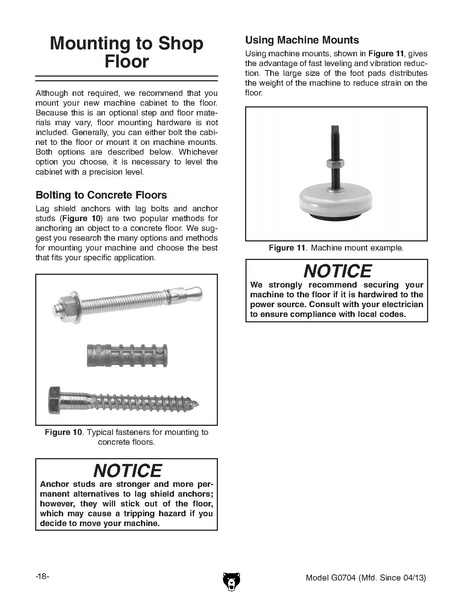 Mounting to Shop Floor

Although not required, we recommend that you mount your new machine cabinet to the floor. Because this is an optional step and floor materials may vary, floor mounting hardware is not included. Generally, you can either bolt the cabinet to the floor or mount it on machine mounts. Both options are described below. Whichever option you choose, it is necessary to level the cabinet with a precision level.

Bolting to Concrete Floors

Lag shield anchors with lag bolts and anchor studs (Figure 10) are two popular methods for anchoring an object to a concrete floor. We suggest you research the many options and methods for mounting your machine and choose the best that fits your specific application.

Figure 10. Typical fasteners for mounting to concrete floors.

NOTICE
Anchor studs are stronger and more permanent alternatives to lag shield anchors; however, they will stick out of the floor, which may cause a tripping hazard if you decide to move your machine.

Using Machine Mounts

Using machine mounts, shown in Figure 11, gives the advantage of fast leveling and vibration reduction. The large size of the foot pads distributes the weight of the machine to reduce strain on the floor.

Figure 11. Machine mount example.

NOTICE
We strongly recommend securing your machine to the floor if it is hardwired to the power source. Consult with your electrician to ensure compliance with local codes.

-18-

Model G0704 (Mfd. Since 04/13)