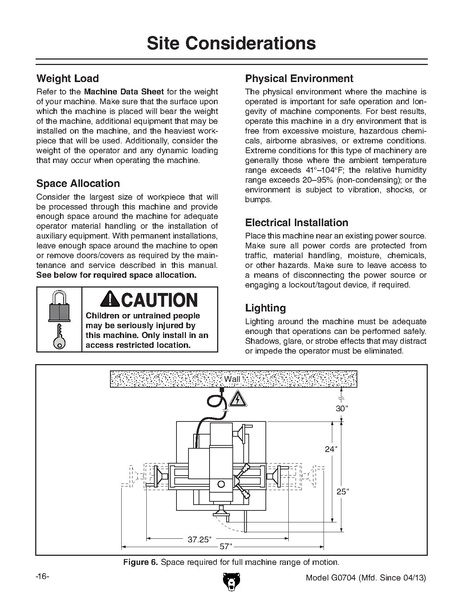 Site Considerations

Weight Load
Refer to the Machine Data Sheet for the weight of your machine. Make sure that the surface upon which the machine is placed will bear the weight of the machine, additional equipment that may be installed on the machine, and the heaviest workpiece that will be used. Additionally, consider the weight of the operator and any dynamic loading that may occur when operating the machine.

Space Allocation
Consider the largest size of workpiece that will be processed through this machine and provide enough space around the machine for adequate operator material handling or the installation of auxiliary equipment. With permanent installations, leave enough space around the machine to open or remove doors/covers as required by the maintenance and service described in this manual. See below for required space allocation.

CAUTION
Children or untrained people may be seriously injured by this machine. Only install in an access restricted location.

Physical Environment
The physical environment where the machine is operated is important for safe operation and longevity of machine components. For best results, operate this machine in a dry environment that is free from excessive moisture, hazardous chemicals, airborne abrasives, or extreme conditions. Extreme conditions for this type of machinery are generally those where the ambient temperature range exceeds 41°–104°F; the relative humidity range exceeds 20–95% (non-condensing); or the environment is subject to vibration, shocks, or bumps.

Electrical Installation
Place this machine near an existing power source. Make sure all power cords are protected from traffic, material handling, moisture, chemicals, or other hazards. Make sure to leave access to a means of disconnecting the power source or engaging a lockout/tagout device, if required.

Lighting
Lighting around the machine must be adequate enough that operations can be performed safely. Shadows, glare, or strobe effects that may distract or impede the operator must be eliminated.

Wall
30"
24"
25"
37.25"
57"

Figure 6. Space required for full machine range of motion.

-16-

Model G0704 (Mfd. Since 04/13)